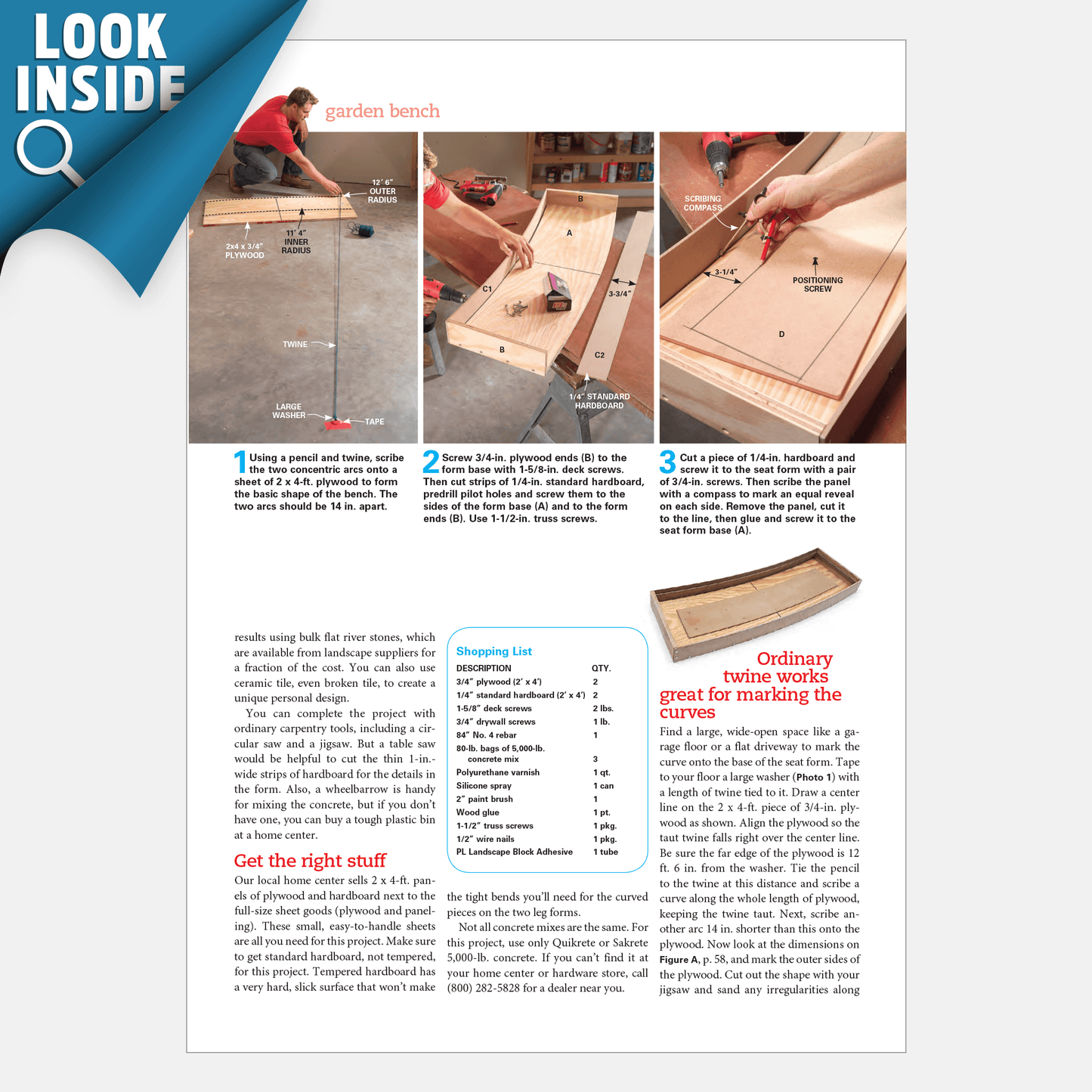 LOOK INSIDE

garden bench

12′ 6″ OUTER RADIUS

11′ 4″ INNER RADIUS

2x4 x 3/4″ PLYWOOD

TWINE

LARGE WASHER

TAPE

B

A

C1

3-3/4″

B

C2

1/4″ STANDARD HARDBOARD

SCRIBING COMPASS

3-1/4″

POSITIONING SCREW

D

1 Using a pencil and twine, scribe the two concentric arcs onto a sheet of 2 x 4-ft. plywood to form the basic shape of the bench. The two arcs should be 14 in. apart.

2 Screw 3/4-in. plywood ends (B) to the form base with 1-5/8-in. deck screws. Then cut strips of 1/4-in. standard hardboard, predrill pilot holes and screw them to the sides of the form base (A) and to the form ends (B). Use 1-1/2-in. truss screws.

3 Cut a piece of 1/4-in. hardboard and screw it to the seat form with a pair of 3/4-in. screws. Then scribe the panel with a compass to mark an equal reveal on each side. Remove the panel, cut it to the line, then glue and screw it to the seat form base (A).

results using bulk flat river stones, which are available from landscape suppliers for a fraction of the cost. You can also use ceramic tile, even broken tile, to create a unique personal design.

You can complete the project with ordinary carpentry tools, including a circular saw and a jigsaw. But a table saw would be helpful to cut the thin 1-in.-wide strips of hardboard for the details in the form. Also, a wheelbarrow is handy for mixing the concrete, but if you don't have one, you can buy a tough plastic bin at a home center.

Get the right stuff

Our local home center sells 2 x 4-ft. panels of plywood and hardboard next to the full-size sheet goods (plywood and paneling). These small, easy-to-handle sheets are all you need for this project. Make sure to get standard hardboard, not tempered, for this project. Tempered hardboard has a very hard, slick surface that won't make

Shopping List

| DESCRIPTION | QTY. |
|---|---|
| 3/4″ plywood (2′ x 4′) | 2 |
| 1/4″ standard hardboard (2′ x 4′) | 2 |
| 1-5/8″ deck screws | 2 lbs. |
| 3/4″ drywall screws | 1 lb. |
| 84″ No. 4 rebar | 1 |
| 80-lb. bags of 5,000-lb. concrete mix | 3 |
| Polyurethane varnish | 1 qt. |
| Silicone spray | 1 can |
| 2″ paint brush | 1 |
| Wood glue | 1 pt. |
| 1-1/2″ truss screws | 1 pkg. |
| 1/2″ wire nails | 1 pkg. |
| PL Landscape Block Adhesive | 1 tube |

the tight bends you'll need for the curved pieces on the two leg forms.

Not all concrete mixes are the same. For this project, use only Quikrete or Sakrete 5,000-lb. concrete. If you can't find it at your home center or hardware store, call (800) 282-5828 for a dealer near you.

Ordinary twine works great for marking the curves

Find a large, wide-open space like a garage floor or a flat driveway to mark the curve onto the base of the seat form. Tape to your floor a large washer (Photo 1) with a length of twine tied to it. Draw a center line on the 2 x 4-ft. piece of 3/4-in. plywood as shown. Align the plywood so the taut twine falls right over the center line. Be sure the far edge of the plywood is 12 ft. 6 in. from the washer. Tie the pencil to the twine at this distance and scribe a curve along the whole length of plywood, keeping the twine taut. Next, scribe another arc 14 in. shorter than this onto the plywood. Now look at the dimensions on Figure A, p. 58, and mark the outer sides of the plywood. Cut out the shape with your jigsaw and sand any irregularities along