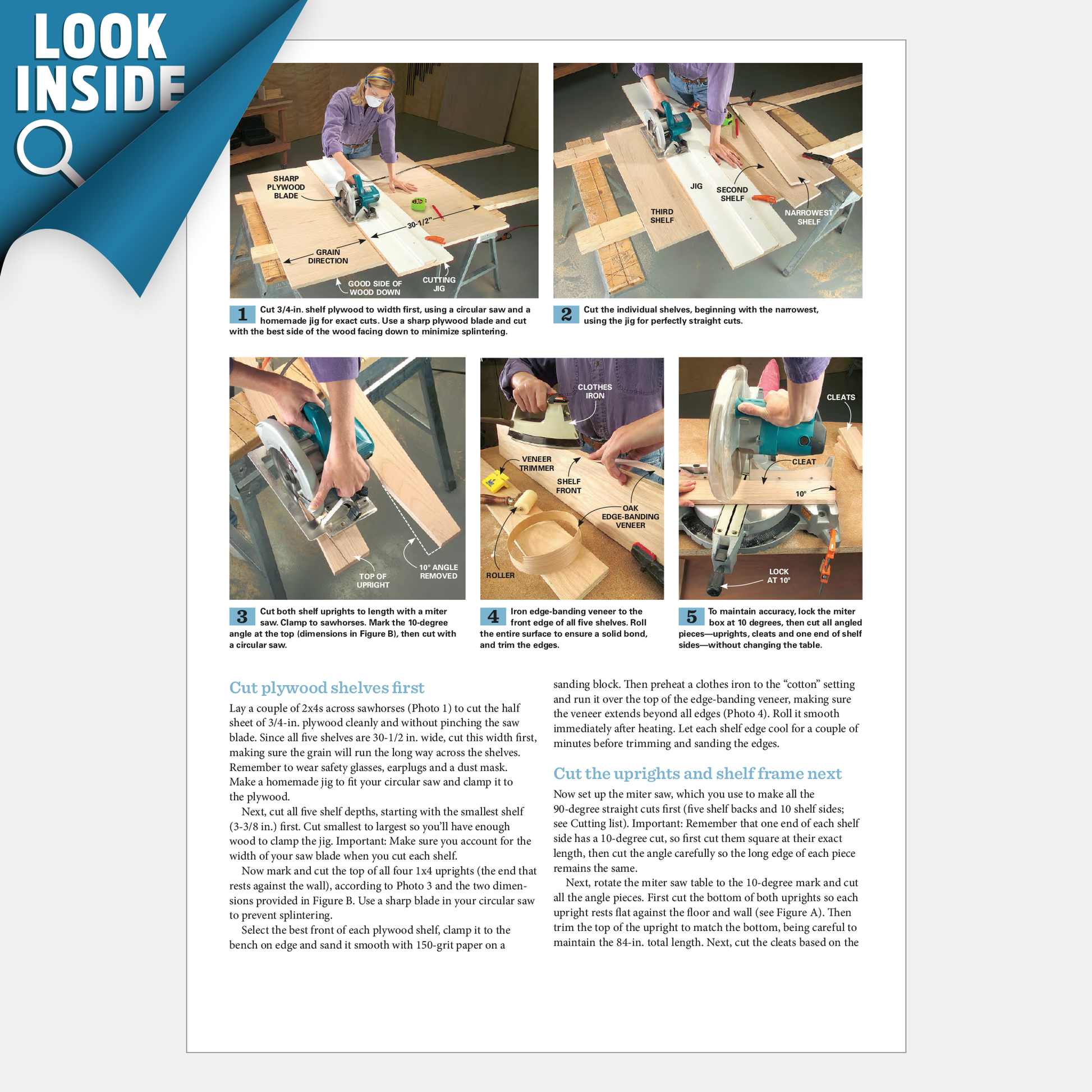 LOOK INSIDE

SHARP PLYWOOD BLADE

30-1/2"

GRAIN DIRECTION

GOOD SIDE OF WOOD DOWN

CUTTING JIG

1 Cut 3/4-in. shelf plywood to width first, using a circular saw and a homemade jig for exact cuts. Use a sharp plywood blade and cut with the best side of the wood facing down to minimize splintering.

JIG

SECOND SHELF

THIRD SHELF

NARROWEST SHELF

2 Cut the individual shelves, beginning with the narrowest, using the jig for perfectly straight cuts.

TOP OF UPRIGHT

10° ANGLE REMOVED

3 Cut both shelf uprights to length with a miter saw. Clamp to sawhorses. Mark the 10-degree angle at the top (dimensions in Figure B), then cut with a circular saw.

CLOTHES IRON

VENEER TRIMMER

SHELF FRONT

OAK EDGE-BANDING VENEER

ROLLER

4 Iron edge-banding veneer to the front edge of all five shelves. Roll the entire surface to ensure a solid bond, and trim the edges.

CLEATS

CLEAT

10°

LOCK AT 10°

5 To maintain accuracy, lock the miter box at 10 degrees, then cut all angled pieces—uprights, cleats and one end of shelf sides—without changing the table.

Cut plywood shelves first

Lay a couple of 2x4s across sawhorses (Photo 1) to cut the half sheet of 3/4-in. plywood cleanly and without pinching the saw blade. Since all five shelves are 30-1/2 in. wide, cut this width first, making sure the grain will run the long way across the shelves. Remember to wear safety glasses, earplugs and a dust mask. Make a homemade jig to fit your circular saw and clamp it to the plywood.

Next, cut all five shelf depths, starting with the smallest shelf (3-3/8 in.) first. Cut smallest to largest so you'll have enough wood to clamp the jig. Important: Make sure you account for the width of your saw blade when you cut each shelf.

Now mark and cut the top of all four 1x4 uprights (the end that rests against the wall), according to Photo 3 and the two dimensions provided in Figure B. Use a sharp blade in your circular saw to prevent splintering.

Select the best front of each plywood shelf, clamp it to the bench on edge and sand it smooth with 150-grit paper on a sanding block. Then preheat a clothes iron to the "cotton" setting and run it over the top of the edge-banding veneer, making sure the veneer extends beyond all edges (Photo 4). Roll it smooth immediately after heating. Let each shelf edge cool for a couple of minutes before trimming and sanding the edges.

Cut the uprights and shelf frame next

Now set up the miter saw, which you use to make all the 90-degree straight cuts first (five shelf backs and 10 shelf sides; see Cutting list). Important: Remember that one end of each shelf side has a 10-degree cut, so first cut them square at their exact length, then cut the angle carefully so the long edge of each piece remains the same.

Next, rotate the miter saw table to the 10-degree mark and cut all the angle pieces. First cut the bottom of both uprights so each upright rests flat against the floor and wall (see Figure A). Then trim the top of the upright to match the bottom, being careful to maintain the 84-in. total length. Next, cut the cleats based on the