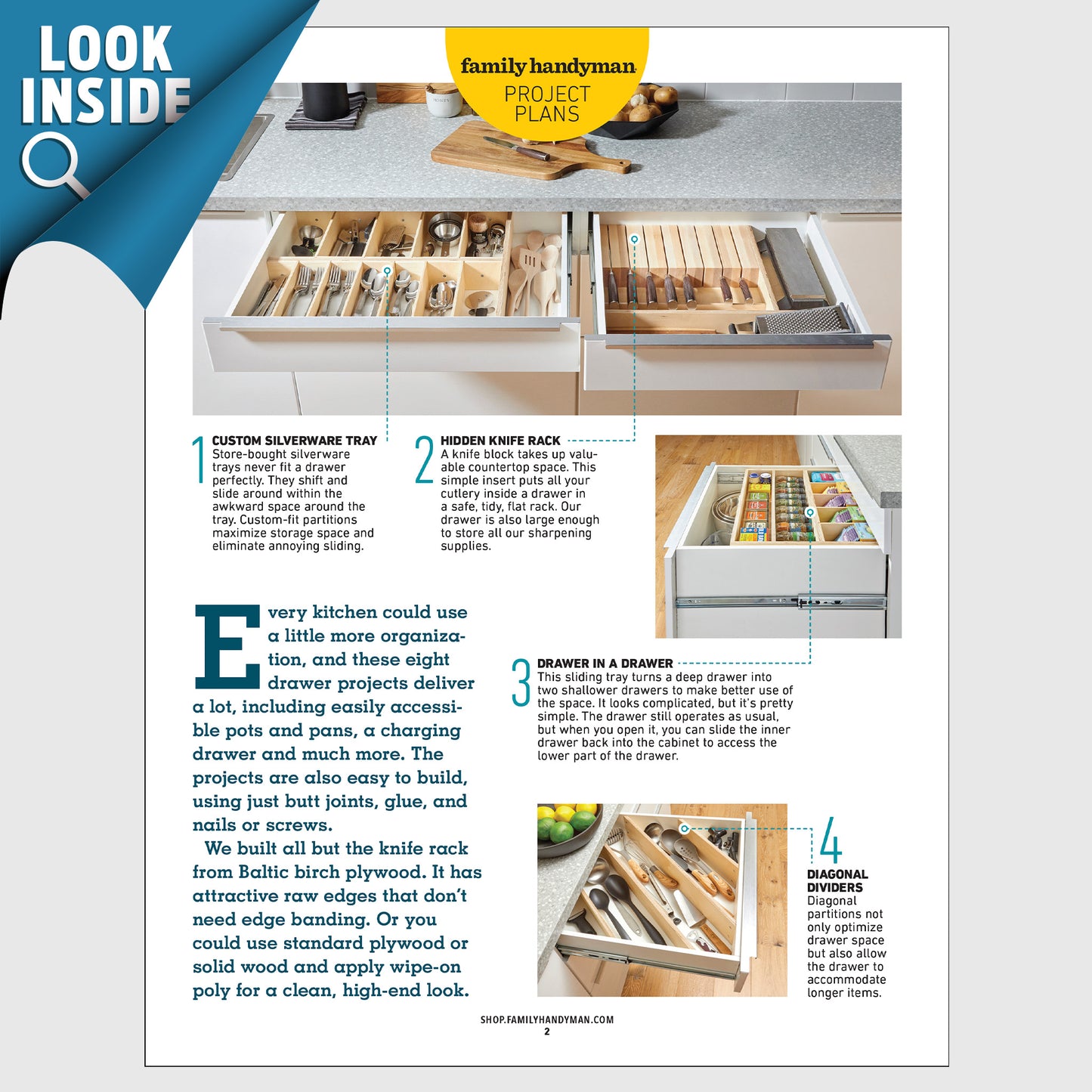 LOOK INSIDE

family handyman
PROJECT PLANS

1 CUSTOM SILVERWARE TRAY
Store-bought silverware trays never fit a drawer perfectly. They shift and slide around within the awkward space around the tray. Custom-fit partitions maximize storage space and eliminate annoying sliding.

2 HIDDEN KNIFE RACK
A knife block takes up valuable countertop space. This simple insert puts all your cutlery inside a drawer in a safe, tidy, flat rack. Our drawer is also large enough to store all our sharpening supplies.

Every kitchen could use a little more organization, and these eight drawer projects deliver a lot, including easily accessible pots and pans, a charging drawer and much more. The projects are also easy to build, using just butt joints, glue, and nails or screws.

We built all but the knife rack from Baltic birch plywood. It has attractive raw edges that don't need edge banding. Or you could use standard plywood or solid wood and apply wipe-on poly for a clean, high-end look.

3 DRAWER IN A DRAWER
This sliding tray turns a deep drawer into two shallower drawers to make better use of the space. It looks complicated, but it's pretty simple. The drawer still operates as usual, but when you open it, you can slide the inner drawer back into the cabinet to access the lower part of the drawer.

4 DIAGONAL DIVIDERS
Diagonal partitions not only optimize drawer space but also allow the drawer to accommodate longer items.

SHOP.FAMILYHANDYMAN.COM
2