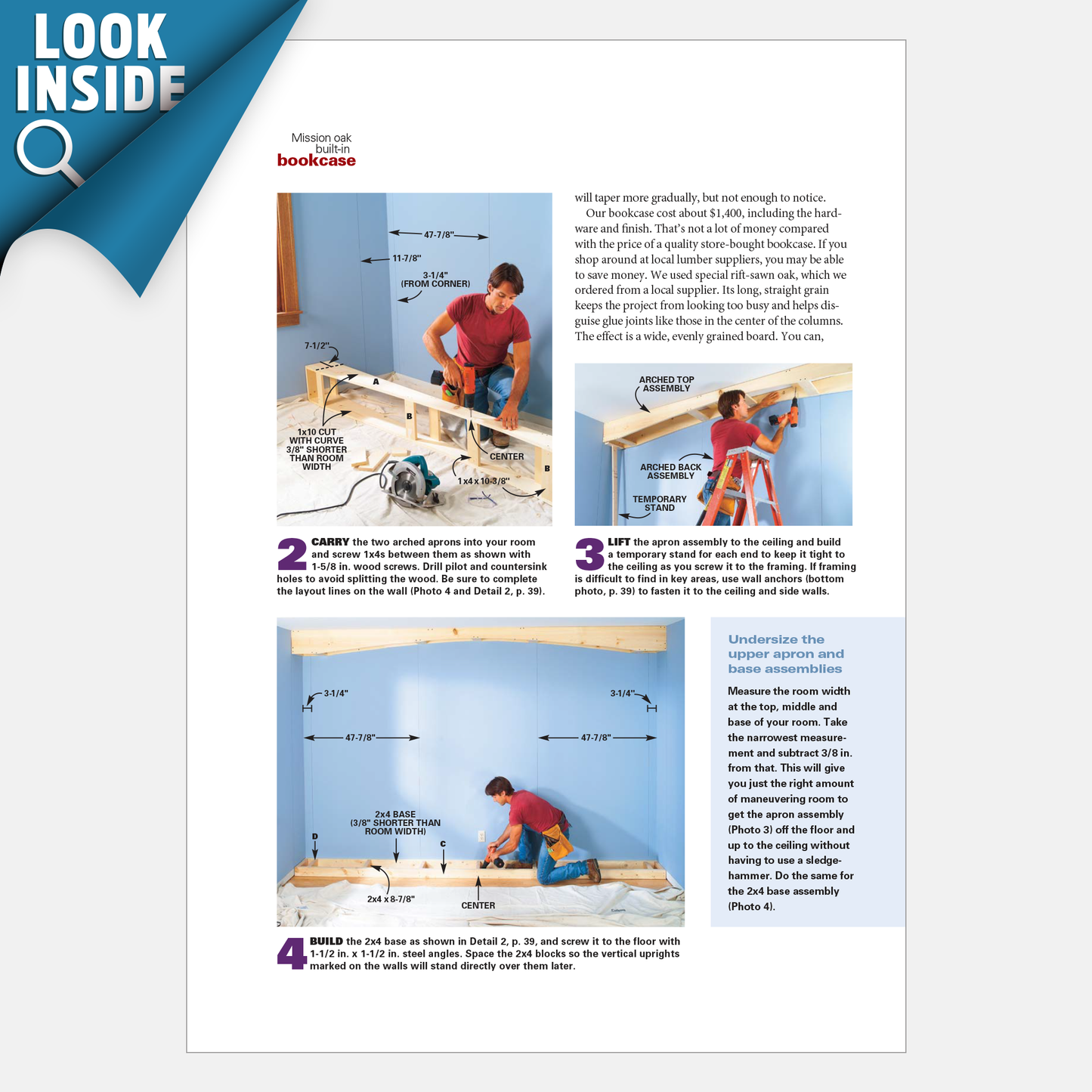 LOOK INSIDE

Mission oak built-in bookcase

47-7/8"
11-7/8"
3-1/4" (FROM CORNER)
7-1/2"
A
B
1x10 CUT WITH CURVE 3/8" SHORTER THAN ROOM WIDTH
CENTER
1 x 4 x 10-3/8"
B

2 CARRY the two arched aprons into your room and screw 1x4s between them as shown with 1-5/8 in. wood screws. Drill pilot and countersink holes to avoid splitting the wood. Be sure to complete the layout lines on the wall (Photo 4 and Detail 2, p. 39).

will taper more gradually, but not enough to notice.

Our bookcase cost about $1,400, including the hardware and finish. That's not a lot of money compared with the price of a quality store-bought bookcase. If you shop around at local lumber suppliers, you may be able to save money. We used special rift-sawn oak, which we ordered from a local supplier. Its long, straight grain keeps the project from looking too busy and helps disguise glue joints like those in the center of the columns. The effect is a wide, evenly grained board. You can,

ARCHED TOP ASSEMBLY
ARCHED BACK ASSEMBLY
TEMPORARY STAND

3 LIFT the apron assembly to the ceiling and build a temporary stand for each end to keep it tight to the ceiling as you screw it to the framing. If framing is difficult to find in key areas, use wall anchors (bottom photo, p. 39) to fasten it to the ceiling and side walls.

3-1/4"
3-1/4"
47-7/8"
47-7/8"
2x4 BASE (3/8" SHORTER THAN ROOM WIDTH)
D
C
2x4 x 8-7/8"
CENTER

4 BUILD the 2x4 base as shown in Detail 2, p. 39, and screw it to the floor with 1-1/2 in. x 1-1/2 in. steel angles. Space the 2x4 blocks so the vertical uprights marked on the walls will stand directly over them later.

Undersize the upper apron and base assemblies

Measure the room width at the top, middle and base of your room. Take the narrowest measurement and subtract 3/8 in. from that. This will give you just the right amount of maneuvering room to get the apron assembly (Photo 3) off the floor and up to the ceiling without having to use a sledgehammer. Do the same for the 2x4 base assembly (Photo 4).