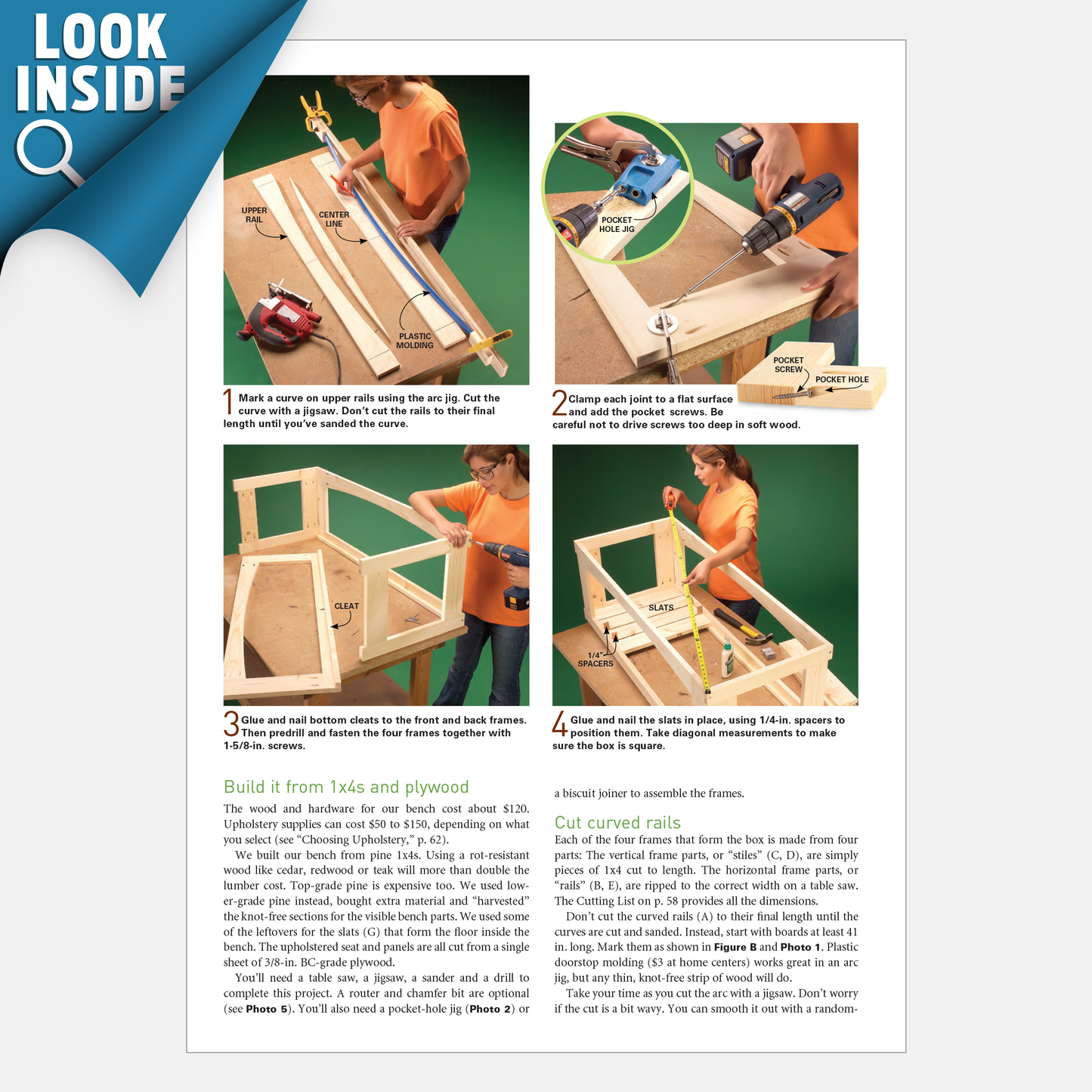 LOOK INSIDE

UPPER RAIL

CENTER LINE

PLASTIC MOLDING

1 Mark a curve on upper rails using the arc jig. Cut the curve with a jigsaw. Don't cut the rails to their final length until you've sanded the curve.

POCKET HOLE JIG

POCKET SCREW

POCKET HOLE

2 Clamp each joint to a flat surface and add the pocket screws. Be careful not to drive screws too deep in soft wood.

CLEAT

3 Glue and nail bottom cleats to the front and back frames. Then predrill and fasten the four frames together with 1-5/8-in. screws.

SLATS

1/4" SPACERS

4 Glue and nail the slats in place, using 1/4-in. spacers to position them. Take diagonal measurements to make sure the box is square.

Build it from 1x4s and plywood

The wood and hardware for our bench cost about $120. Upholstery supplies can cost $50 to $150, depending on what you select (see "Choosing Upholstery," p. 62).

We built our bench from pine 1x4s. Using a rot-resistant wood like cedar, redwood or teak will more than double the lumber cost. Top-grade pine is expensive too. We used lower-grade pine instead, bought extra material and "harvested" the knot-free sections for the visible bench parts. We used some of the leftovers for the slats (G) that form the floor inside the bench. The upholstered seat and panels are all cut from a single sheet of 3/8-in. BC-grade plywood.

You'll need a table saw, a jigsaw, a sander and a drill to complete this project. A router and chamfer bit are optional (see Photo 5). You'll also need a pocket-hole jig (Photo 2) or a biscuit joiner to assemble the frames.

Cut curved rails

Each of the four frames that form the box is made from four parts: The vertical frame parts, or "stiles" (C, D), are simply pieces of 1x4 cut to length. The horizontal frame parts, or "rails" (B, E), are ripped to the correct width on a table saw. The Cutting List on p. 58 provides all the dimensions.

Don't cut the curved rails (A) to their final length until the curves are cut and sanded. Instead, start with boards at least 41 in. long. Mark them as shown in Figure B and Photo 1. Plastic doorstop molding ($3 at home centers) works great in an arc jig, but any thin, knot-free strip of wood will do.

Take your time as you cut the arc with a jigsaw. Don't worry if the cut is a bit wavy. You can smooth it out with a random-