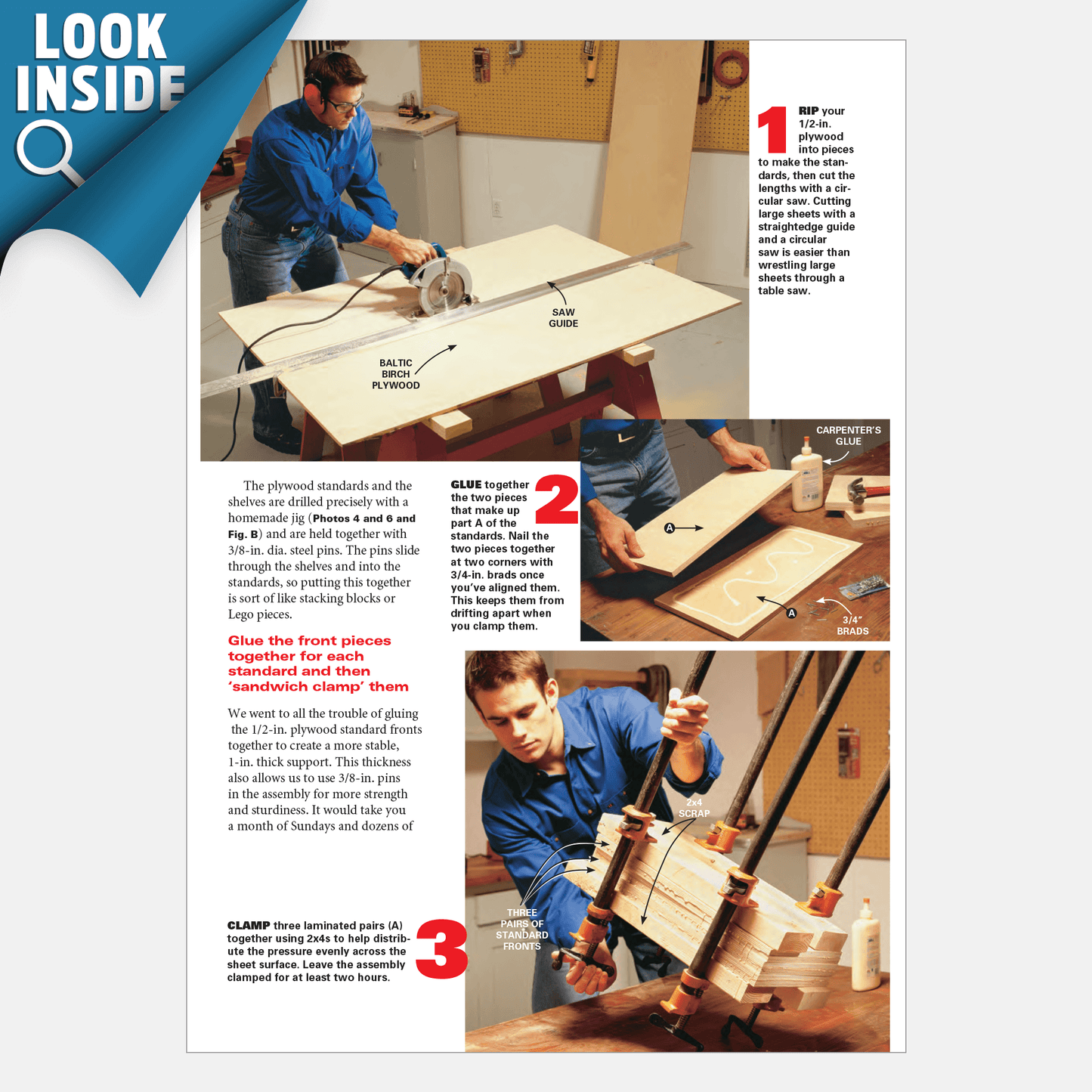 LOOK INSIDE

SAW GUIDE

BALTIC BIRCH PLYWOOD

1 RIP your 1/2-in. plywood into pieces to make the standards, then cut the lengths with a circular saw. Cutting large sheets with a straightedge guide and a circular saw is easier than wrestling large sheets through a table saw.

The plywood standards and the shelves are drilled precisely with a homemade jig (Photos 4 and 6 and Fig. B) and are held together with 3/8-in. dia. steel pins. The pins slide through the shelves and into the standards, so putting this together is sort of like stacking blocks or Lego pieces.

Glue the front pieces together for each standard and then 'sandwich clamp' them

We went to all the trouble of gluing the 1/2-in. plywood standard fronts together to create a more stable, 1-in. thick support. This thickness also allows us to use 3/8-in. pins in the assembly for more strength and sturdiness. It would take you a month of Sundays and dozens of

GLUE together the two pieces that make up part A of the standards. Nail the two pieces together at two corners with 3/4-in. brads once you've aligned them. This keeps them from drifting apart when you clamp them. 2

CARPENTER'S GLUE

A

A

3/4" BRADS

CLAMP three laminated pairs (A) together using 2x4s to help distribute the pressure evenly across the sheet surface. Leave the assembly clamped for at least two hours. 3

2x4 SCRAP

THREE PAIRS OF STANDARD FRONTS