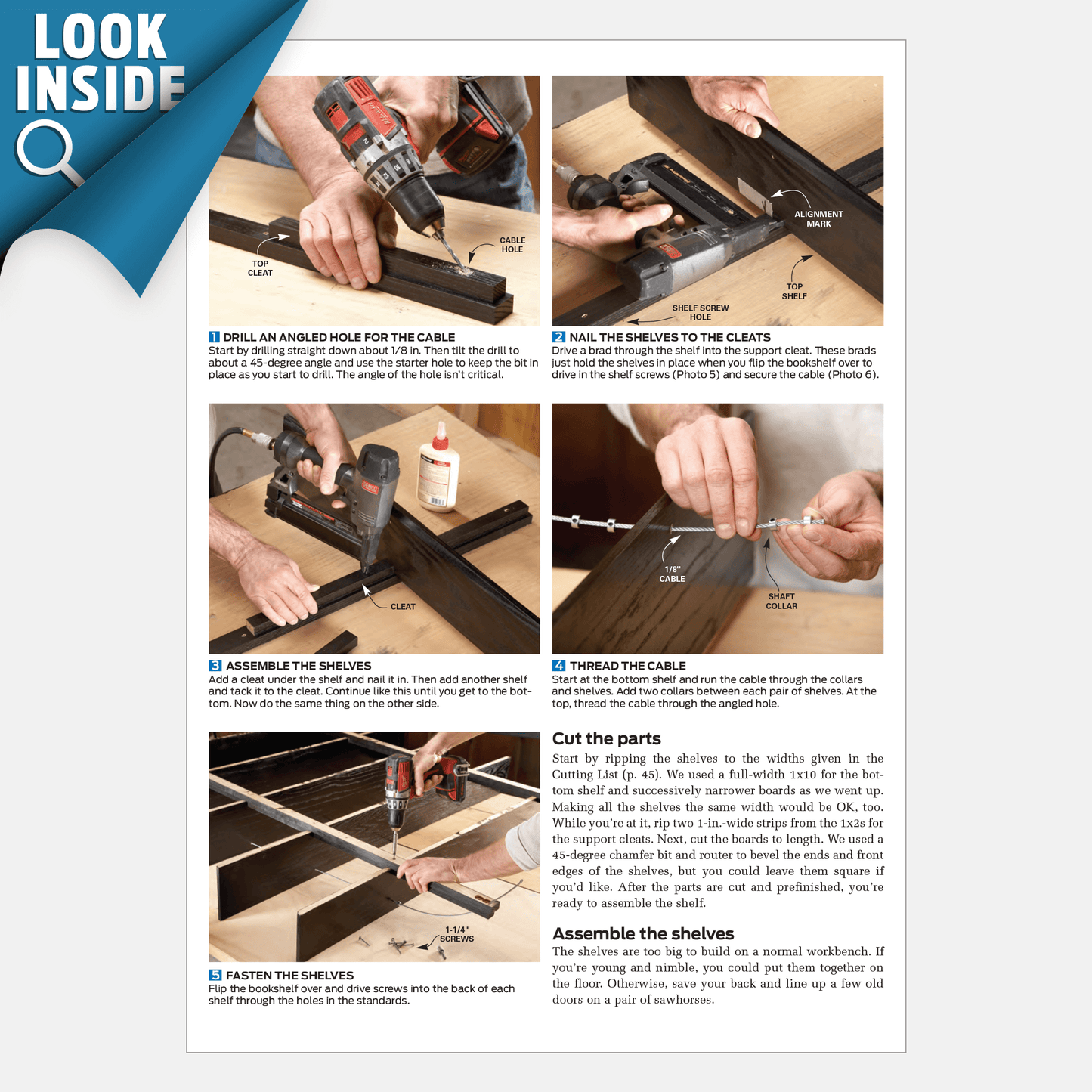 LOOK INSIDE

TOP CLEAT

CABLE HOLE

1 DRILL AN ANGLED HOLE FOR THE CABLE
Start by drilling straight down about 1/8 in. Then tilt the drill to about a 45-degree angle and use the starter hole to keep the bit in place as you start to drill. The angle of the hole isn't critical.

ALIGNMENT MARK

TOP SHELF

SHELF SCREW HOLE

2 NAIL THE SHELVES TO THE CLEATS
Drive a brad through the shelf into the support cleat. These brads just hold the shelves in place when you flip the bookshelf over to drive in the shelf screws (Photo 5) and secure the cable (Photo 6).

CLEAT

3 ASSEMBLE THE SHELVES
Add a cleat under the shelf and nail it in. Then add another shelf and tack it to the cleat. Continue like this until you get to the bottom. Now do the same thing on the other side.

1/8" CABLE

SHAFT COLLAR

4 THREAD THE CABLE
Start at the bottom shelf and run the cable through the collars and shelves. Add two collars between each pair of shelves. At the top, thread the cable through the angled hole.

1-1/4" SCREWS

5 FASTEN THE SHELVES
Flip the bookshelf over and drive screws into the back of each shelf through the holes in the standards.

Cut the parts
Start by ripping the shelves to the widths given in the Cutting List (p. 45). We used a full-width 1x10 for the bottom shelf and successively narrower boards as we went up. Making all the shelves the same width would be OK, too. While you're at it, rip two 1-in.-wide strips from the 1x2s for the support cleats. Next, cut the boards to length. We used a 45-degree chamfer bit and router to bevel the ends and front edges of the shelves, but you could leave them square if you'd like. After the parts are cut and prefinished, you're ready to assemble the shelf.

Assemble the shelves
The shelves are too big to build on a normal workbench. If you're young and nimble, you could put them together on the floor. Otherwise, save your back and line up a few old doors on a pair of sawhorses.